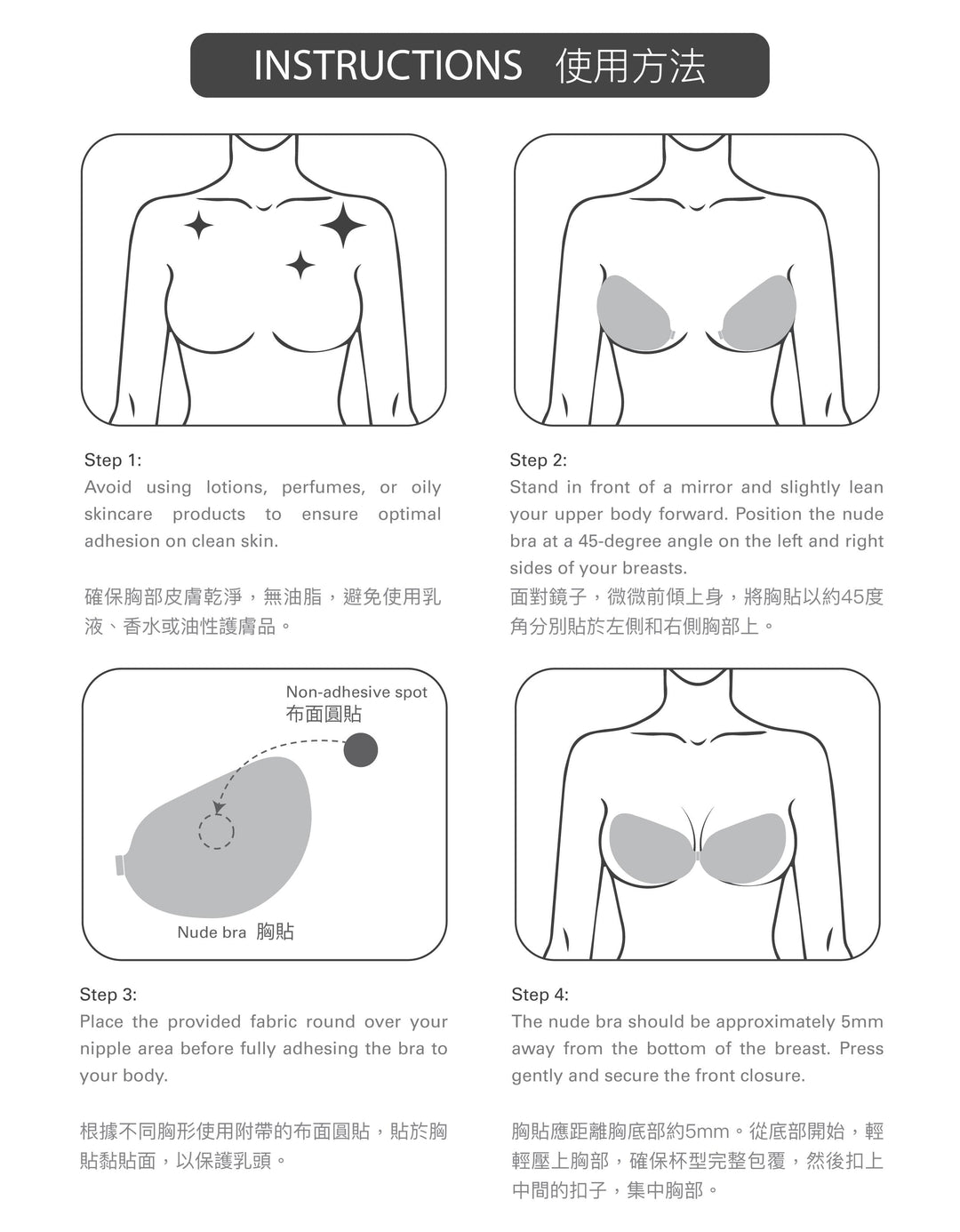 INSTRUCTIONS 使用方法

Step 1:
Avoid using lotions, perfumes, or oily skincare products to ensure optimal adhesion on clean skin.

確保胸部皮膚乾淨，無油脂，避免使用乳液、香水或油性護膚品。

Step 2:
Stand in front of a mirror and slightly lean your upper body forward. Position the nude bra at a 45-degree angle on the left and right sides of your breasts.
面對鏡子，微微前傾上身，將胸貼以約45度角分別貼於左側和右側胸部上。

Non-adhesive spot
布面圓貼

Nude bra 胸貼

Step 3:
Place the provided fabric round over your nipple area before fully adhesing the bra to your body.

根據不同胸形使用附帶的布面圓貼，貼於胸貼黏貼面，以保護乳頭。

Step 4:
The nude bra should be approximately 5mm away from the bottom of the breast. Press gently and secure the front closure.

胸貼應距離胸底部約5mm。從底部開始，輕輕壓上胸部，確保杯型完整包覆，然後扣上中間的扣子，集中胸部。